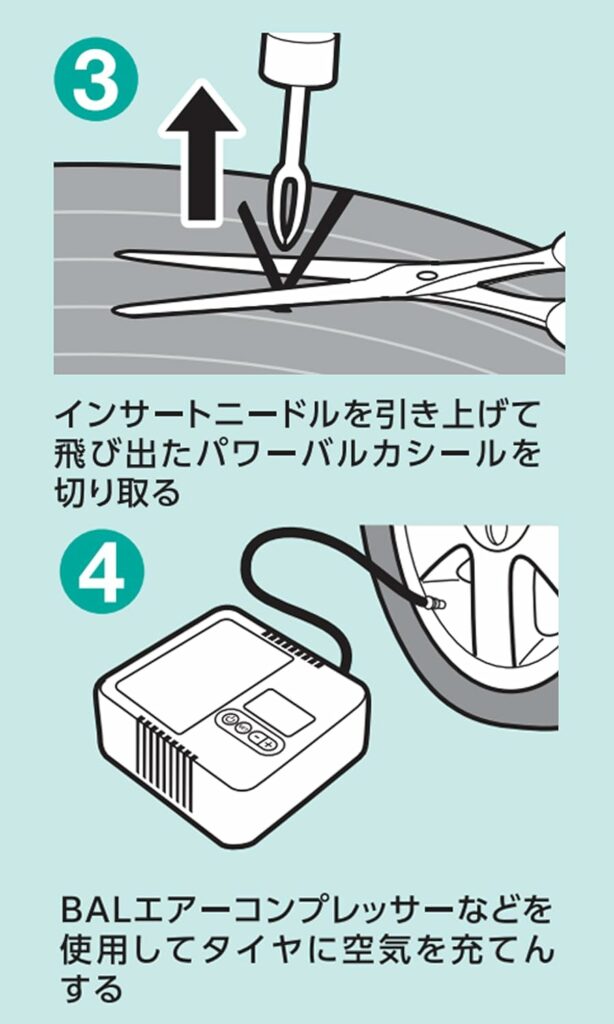 3

インサートニードルを引き上げて飛び出たパワーバルカシールを切り取る

4

BALエアーコンプレッサーなどを使用してタイヤに空気を充てんする