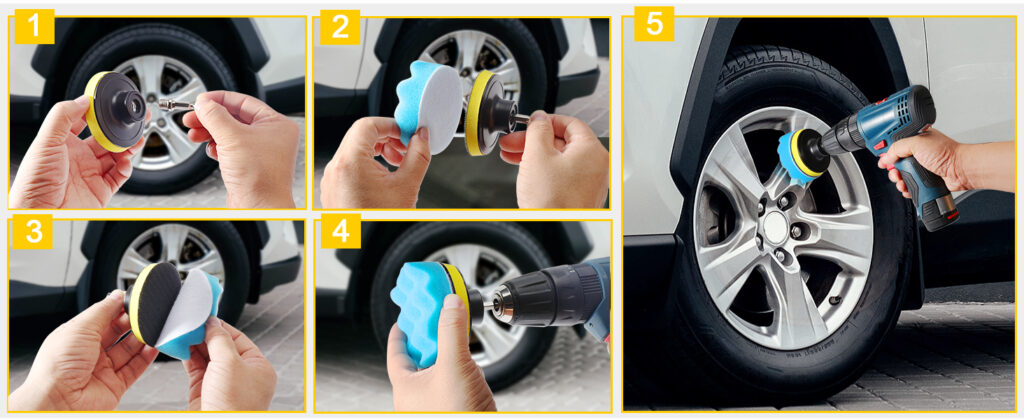 1
2
3
4
5