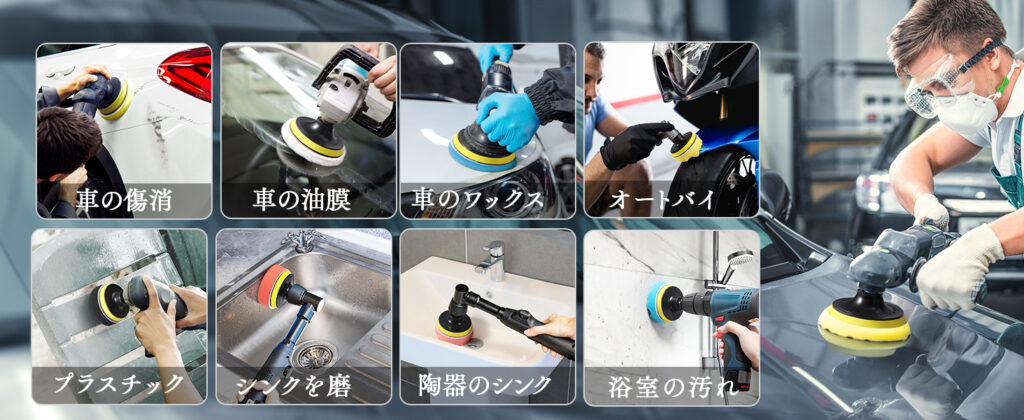 車の傷消

車の油膜

車のワックス

オートバイ

プラスチック

シンクを磨

陶器のシンク

浴室の汚れ